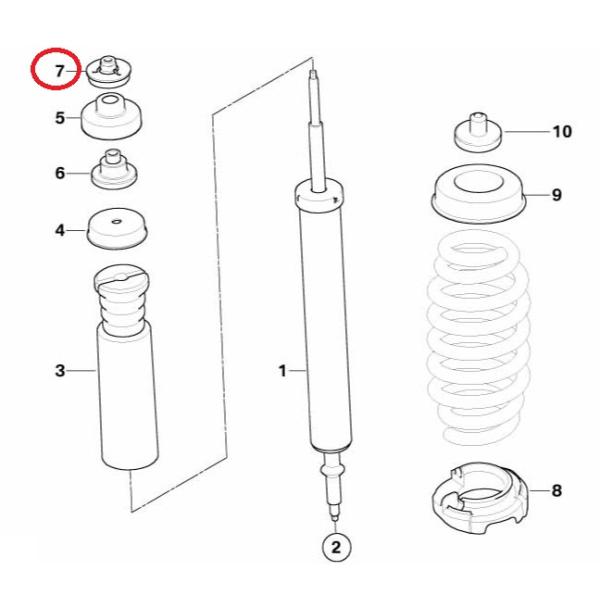 7
5
6
4
3
1
2
10
9
8