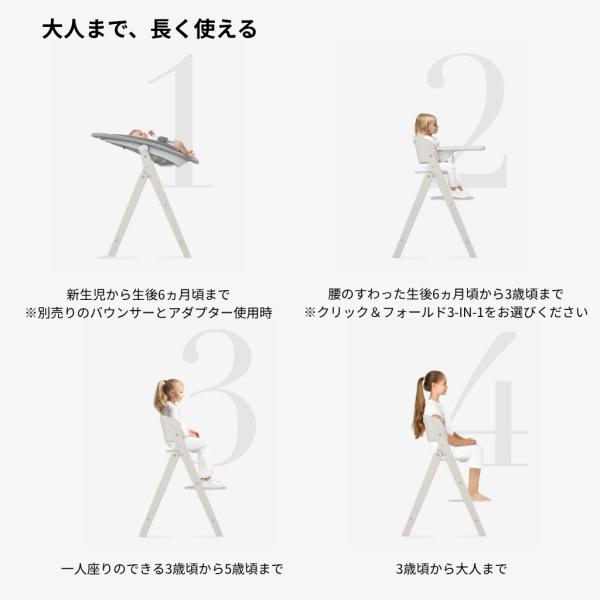 大人まで、長く使える

1

新生児から生後6ヵ月頃まで
※別売りのバウンサーとアダプター使用時

2

腰のすわった生後6ヵ月頃から3歳頃まで
※クリック＆フォールド3-IN-1をお選びください

3

一人座りのできる3歳頃から5歳頃まで

4

3歳頃から大人まで