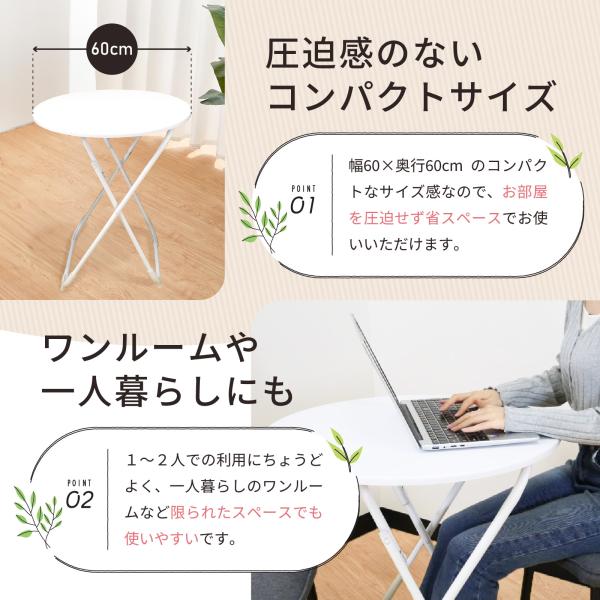 60cm

圧迫感のない
コンパクトサイズ

POINT
01

幅60×奥行60cm のコンパクトなサイズ感なので、お部屋を圧迫せず省スペースでお使いいただけます。

ワンルームや
一人暮らしにも

POINT
02

１～２人での利用にちょうどよく、一人暮らしのワンルームなど限られたスペースでも使いやすいです。