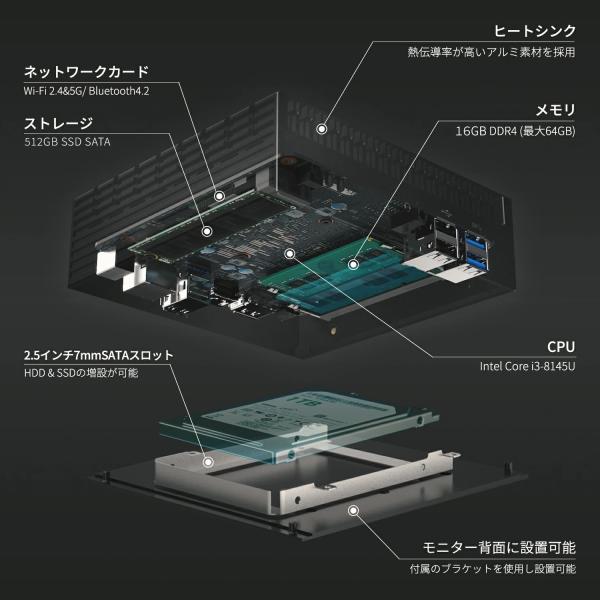 ヒートシンク
熱伝導率が高いアルミ素材を採用

ネットワークカード
Wi-Fi 2.4&5G/ Bluetooth4.2

ストレージ
512GB SSD SATA

メモリ
16GB DDR4 (最大64GB)

CPU
Intel Core i3-8145U

2.5インチ7mmSATAスロット
HDD & SSDの増設が可能

1TB

モニター背面に設置可能
付属のブラケットを使用し設置可能