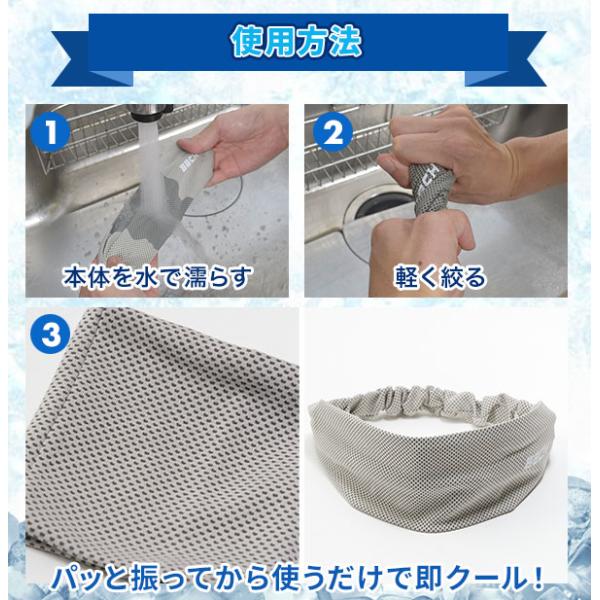 使用方法

1
本体を水で濡らす

2
軽く絞る

3
パッと振ってから使うだけで即クール！