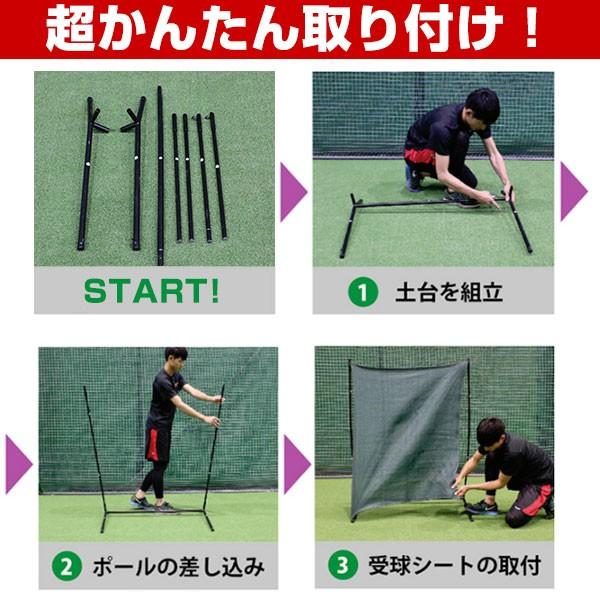 超かんたん取り付け！

START!

1 土台を組立

2 ポールの差し込み

3 受球シートの取付