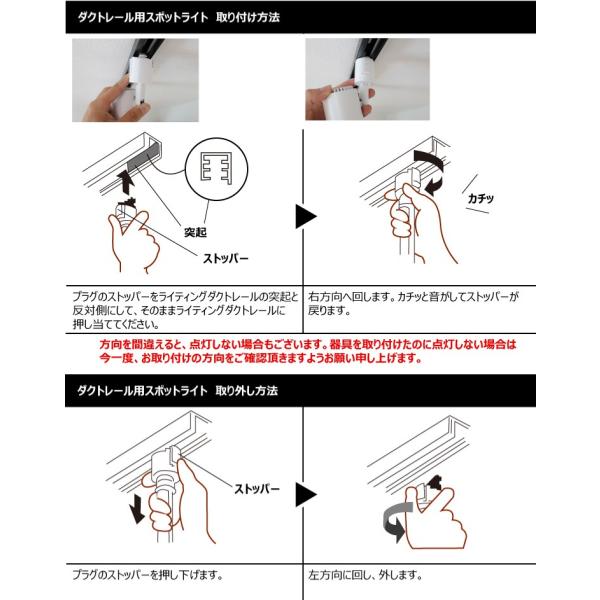 ダクトレール用スポットライト　取り付け方法

突起

ストッパー

カチッ

プラグのストッパーをライティングダクトレールの突起と反対側にして、そのままライティングダクトレールに押し当ててください。

右方向へ回します。カチッと音がしてストッパーが戻ります。

方向を間違えると、点灯しない場合もございます。器具を取り付けたのに点灯しない場合は今一度、お取り付けの方向をご確認頂きますようお願い申し上げます。

ダクトレール用スポットライト　取り外し方法

ストッパー

プラグのストッパーを押し下げます。

左方向に回し、外します。