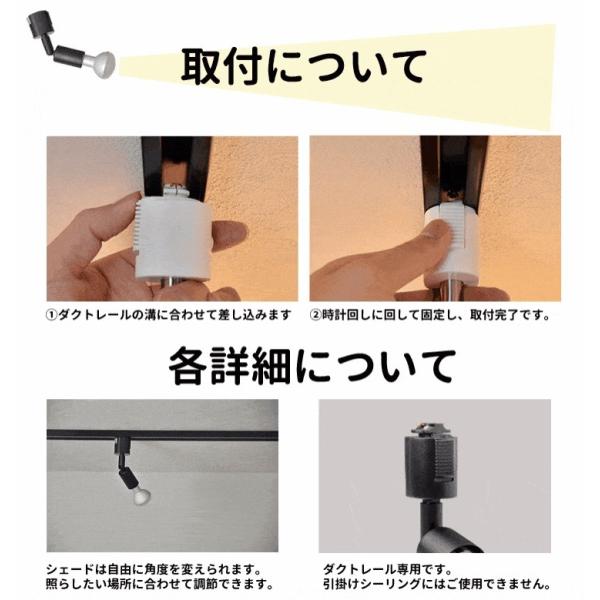 取付について

①ダクトレールの溝に合わせて差し込みます

②時計回しに回して固定し、取付完了です。

各詳細について

シェードは自由に角度を変えられます。
照らしたい場所に合わせて調節できます。

ダクトレール専用です。
引掛けシーリングにはご使用できません。