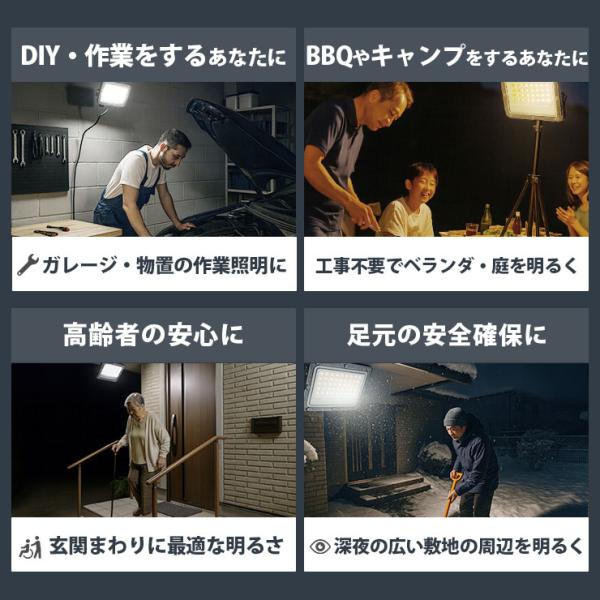 DIY・作業をするあなたに

ガレージ・物置の作業照明に

BBQやキャンプをするあなたに

工事不要でベランダ・庭を明るく

高齢者の安心に

玄関まわりに最適な明るさ

足元の安全確保に

深夜の広い敷地の周辺を明るく