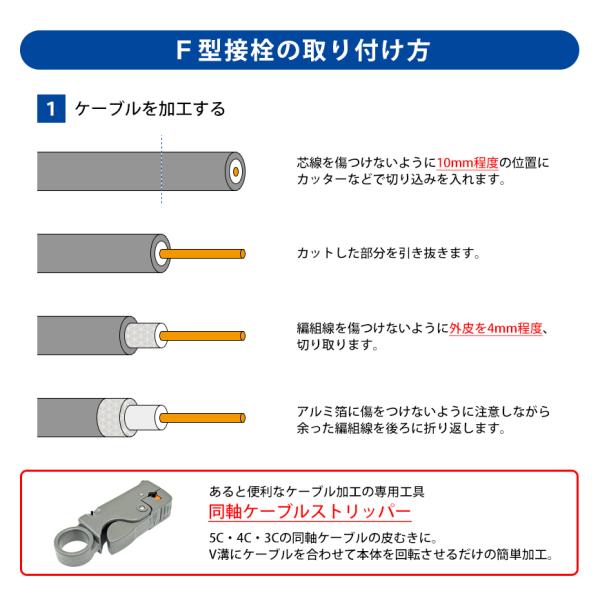 F型接栓の取り付け方

1 ケーブルを加工する

芯線を傷つけないように10mm程度の位置にカッターなどで切り込みを入れます。

カットした部分を引き抜きます。

編組線を傷つけないように外皮を4mm程度、切り取ります。

アルミ箔に傷をつけないように注意しながら余った編組線を後ろに折り返します。

あると便利なケーブル加工の専用工具
同軸ケーブルストリッパー
5C・4C・3Cの同軸ケーブルの皮むきに。
V溝にケーブルを合わせて本体を回転させるだけの簡単加工。