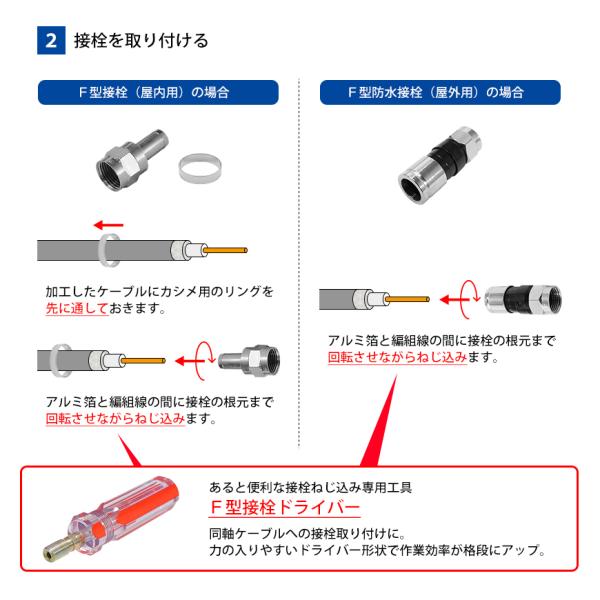 2 接栓を取り付ける

F型接栓（屋内用）の場合

加工したケーブルにカシメ用のリングを先に通しておきます。

アルミ箔と編組線の間に接栓の根元まで回転させながらねじ込みます。

F型防水接栓（屋外用）の場合

アルミ箔と編組線の間に接栓の根元まで回転させながらねじ込みます。

あると便利な接栓ねじ込み専用工具
F型接栓ドライバー
同軸ケーブルへの接栓取り付けに。
力の入りやすいドライバー形状で作業効率が格段にアップ。