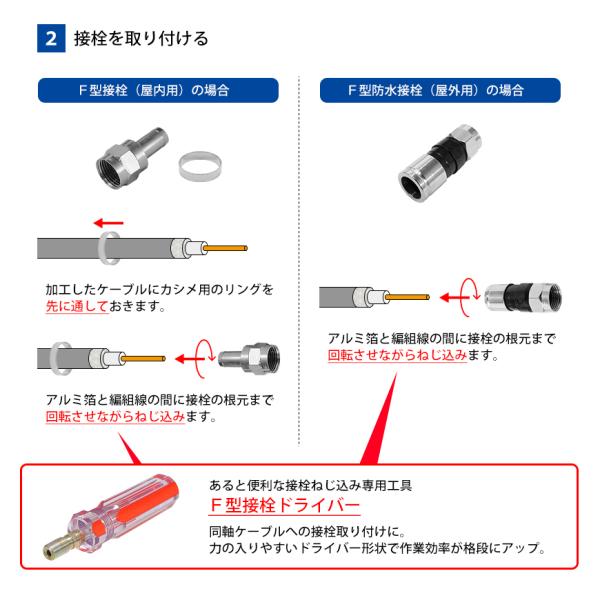 2 接栓を取り付ける

F型接栓（屋内用）の場合

加工したケーブルにカシメ用のリングを先に通しておきます。

アルミ箔と編組線の間に接栓の根元まで回転させながらねじ込みます。

F型防水接栓（屋外用）の場合

アルミ箔と編組線の間に接栓の根元まで回転させながらねじ込みます。

あると便利な接栓ねじ込み専用工具
F型接栓ドライバー
同軸ケーブルへの接栓取り付けに。
力の入りやすいドライバー形状で作業効率が格段にアップ。