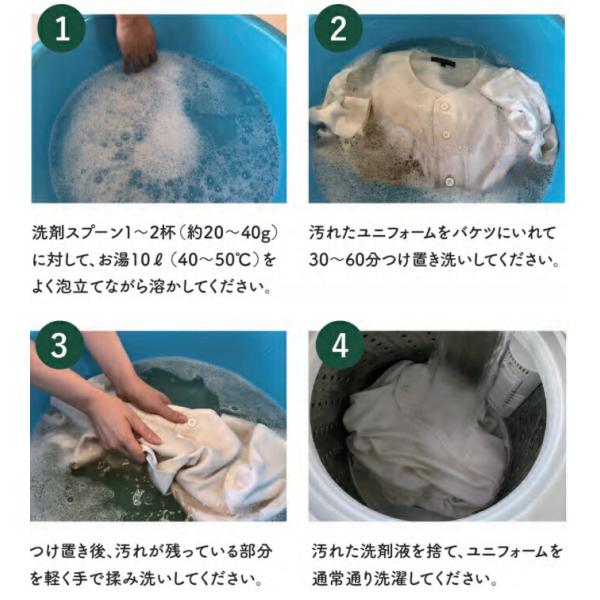 1

洗剤スプーン1～2杯（約20～40g）に対して、お湯10ℓ（40～50℃）をよく泡立てながら溶かしてください。

2

汚れたユニフォームをバケツにいれて30～60分つけ置き洗いしてください。

3

つけ置き後、汚れが残っている部分を軽く手で揉み洗いしてください。

4

汚れた洗剤液を捨て、ユニフォームを通常通り洗濯してください。