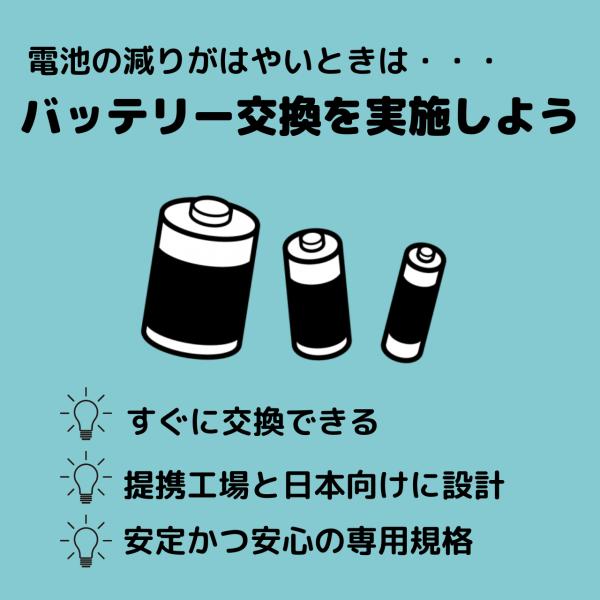 電池の減りがはやいときは・・・
バッテリー交換を実施しよう

すぐに交換できる
提携工場と日本向けに設計
安定かつ安心の専用規格