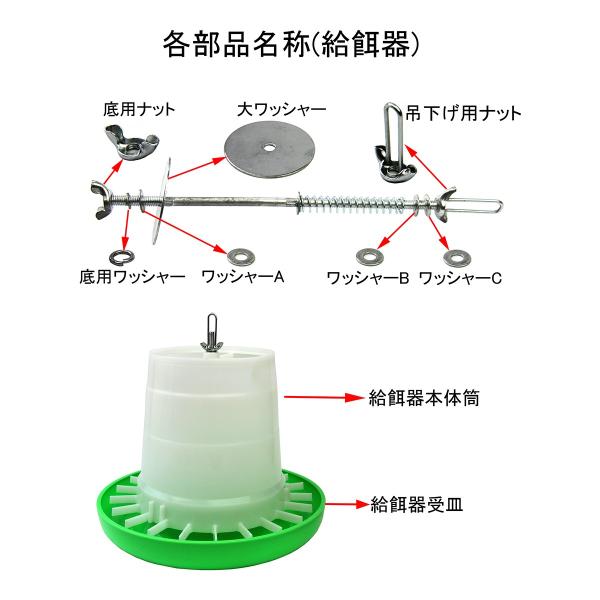 各部品名称(給餌器)

底用ナット

大ワッシャー

吊下げ用ナット

底用ワッシャー

ワッシャーA

ワッシャーB

ワッシャーC

給餌器本体筒

給餌器受皿