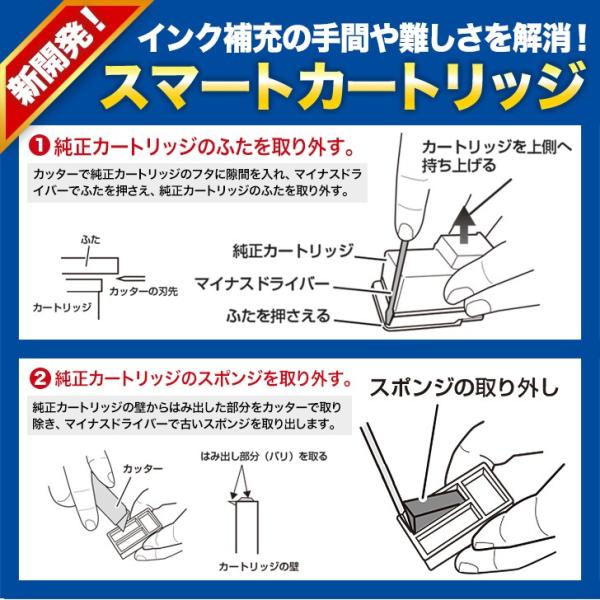 新開発！

インク補充の手間や難しさを解消！

スマートカートリッジ

❶ 純正カートリッジのふたを取り外す。

カッターで純正カートリッジのフタに隙間を入れ、マイナスドライバーでふたを押さえ、純正カートリッジのふたを取り外す。

ふた

カッターの刃先

カートリッジ

カートリッジを上側へ持ち上げる

純正カートリッジ

マイナスドライバー

ふたを押さえる

❷ 純正カートリッジのスポンジを取り外す。

純正カートリッジの壁からはみ出した部分をカッターで取り除き、マイナスドライバーで古いスポンジを取り出します。

カッター

はみ出し部分（バリ）を取る

カートリッジの壁

スポンジの取り外し