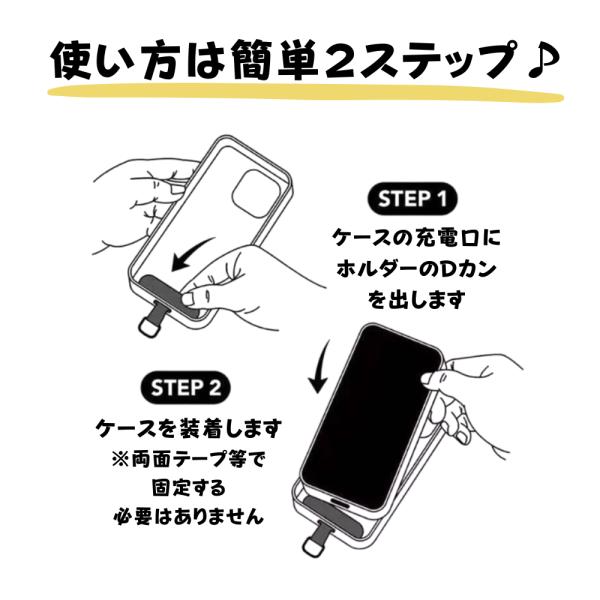 使い方は簡単２ステップ♪

STEP 1

ケースの充電口にホルダーのDカンを出します

STEP 2

ケースを装着します
※両面テープ等で固定する必要はありません