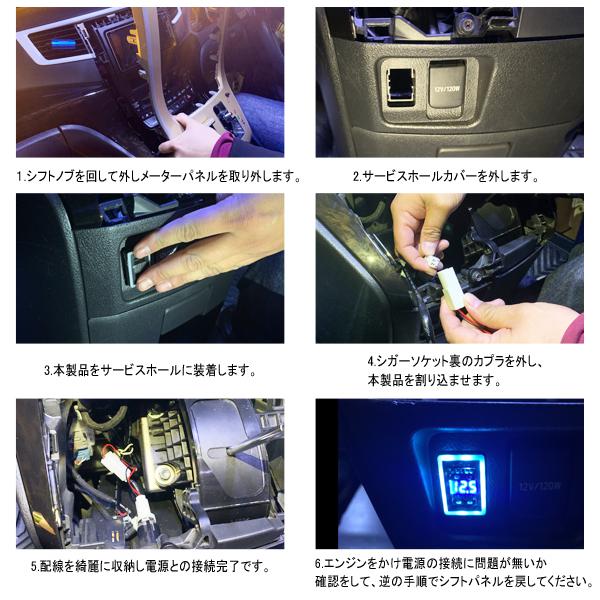 12V/120W

1.シフトノブを回して外しメーターパネルを取り外します。

2.サービスホールカバーを外します。

3.本製品をサービスホールに装着します。

4.シガーソケット裏のカプラを外し、本製品を割り込ませます。

12.5

12V/120W

5.配線を綺麗に収納し電源との接続完了です。

6.エンジンをかけ電源の接続に問題が無いか確認をして、逆の手順でシフトパネルを戻してください。