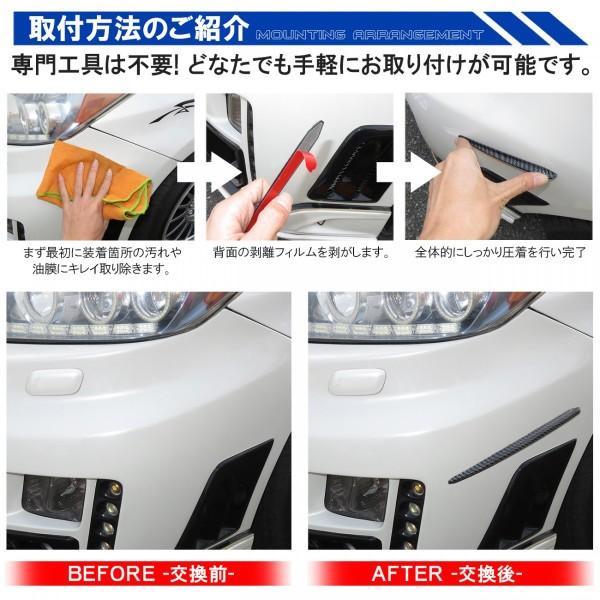 取付方法のご紹介 MOUNTING ARRANGEMENT

専門工具は不要! どなたでも手軽にお取り付けが可能です。

まず最初に装着箇所の汚れや油膜にキレイ取り除きます。

背面の剥離フィルムを剥がします。

全体的にしっかり圧着を行い完了

BEFORE -交換前-

AFTER -交換後-