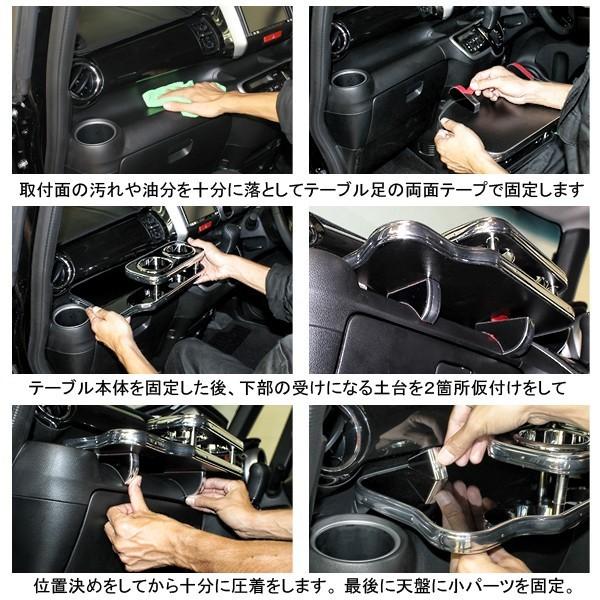 取付面の汚れや油分を十分に落としてテーブル足の両面テープで固定します

テーブル本体を固定した後、下部の受けになる土台を2箇所仮付けをして

位置決めをしてから十分に圧着をします。最後に天盤に小パーツを固定。