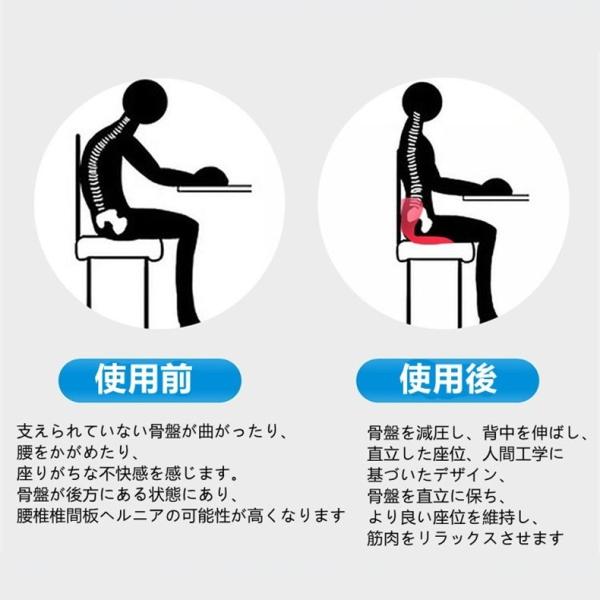 使用前

支えられていない骨盤が曲がったり、
腰をかがめたり、
座りがちな不快感を感じます。
骨盤が後方にある状態にあり、
腰椎椎間板ヘルニアの可能性が高くなります

使用後

骨盤を減圧し、背中を伸ばし、
直立した座位、人間工学に
基づいたデザイン、
骨盤を直立に保ち、
より良い座位を維持し、
筋肉をリラックスさせます