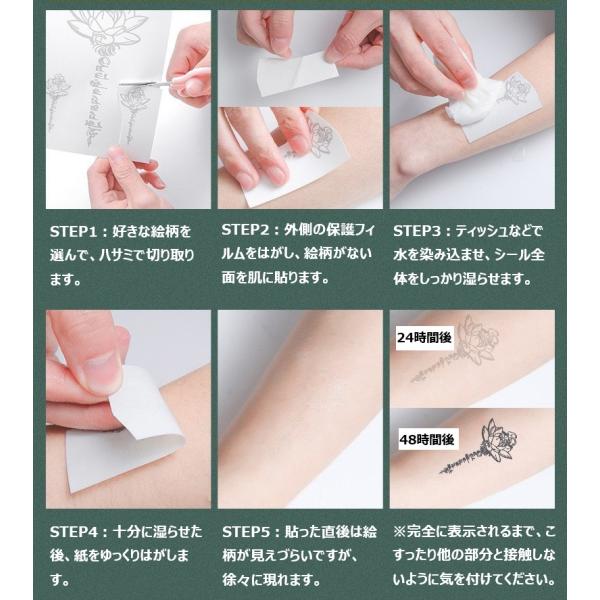 STEP1：好きな絵柄を選んで、ハサミで切り取ります。

STEP2：外側の保護フィルムをはがし、絵柄がない面を肌に貼ります。

STEP3：ティッシュなどで水を染み込ませ、シール全体をしっかり湿らせます。

24時間後

48時間後

STEP4：十分に湿らせた後、紙をゆっくりはがします。

STEP5：貼った直後は絵柄が見えづらいですが、徐々に現れます。

※完全に表示されるまで、こすったり他の部分と接触しないように気を付けてください。