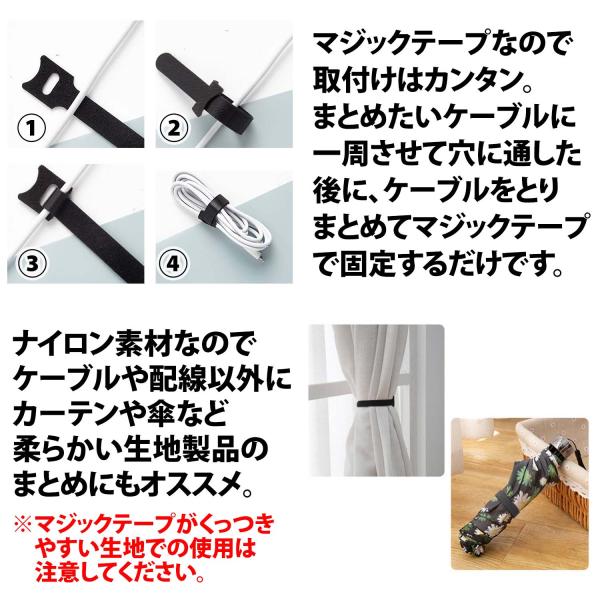 ①

②

③

④

マジックテープなので取付けはカンタン。まとめたいケーブルに一周させて穴に通した後に、ケーブルをとりまとめてマジックテープで固定するだけです。

ナイロン素材なのでケーブルや配線以外にカーテンや傘など柔らかい生地製品のまとめにもオススメ。

※マジックテープがくっつきやすい生地での使用は注意してください。