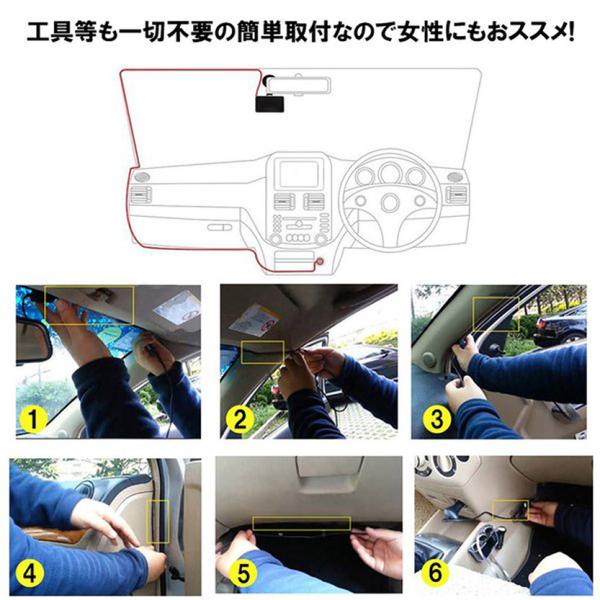 工具等も一切不要の簡単取付なので女性にもおススメ!

1

2

3

4

5

6