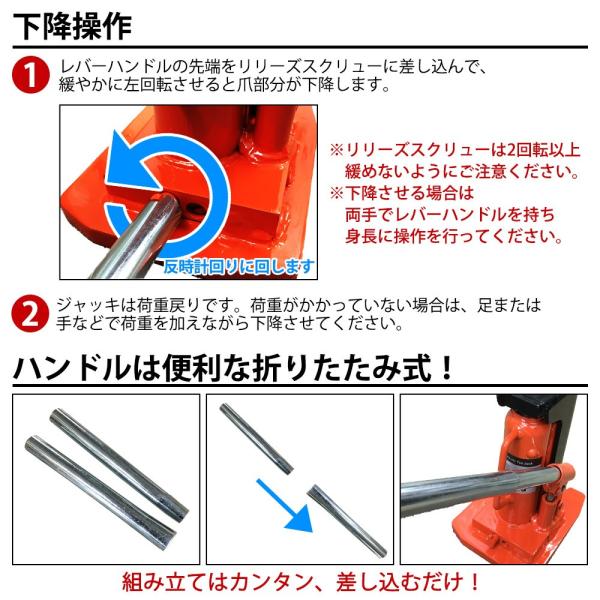 下降操作

1 レバーハンドルの先端をリリーズスクリューに差し込んで、緩やかに左回転させると爪部分が下降します。

反時計回りに回します

※リリーズスクリューは2回転以上緩めないようにご注意ください。
※下降させる場合は両手でレバーハンドルを持ち身長に操作を行ってください。

2 ジャッキは荷重戻りです。荷重がかかっていない場合は、足または手などで荷重を加えながら下降させてください。

ハンドルは便利な折りたたみ式！

組み立てはカンタン、差し込むだけ！