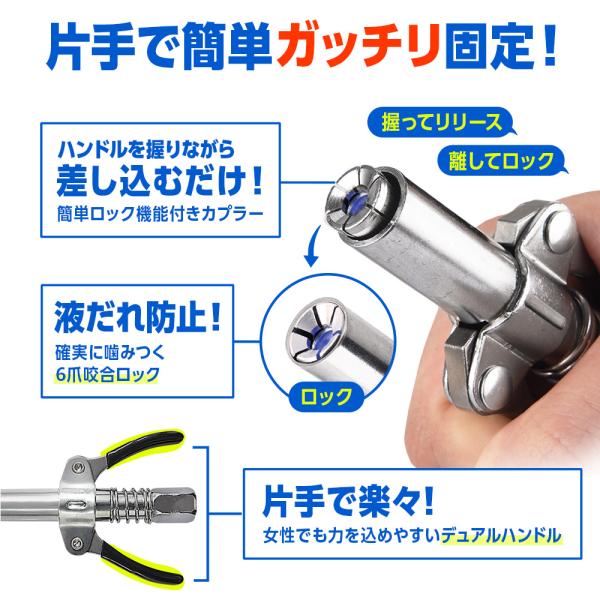 片手で簡単ガッチリ固定！

握ってリリース

離してロック

ハンドルを握りながら
差し込むだけ！
簡単ロック機能付きカプラー

液だれ防止！
確実に噛みつく
6爪咬合ロック

ロック

片手で楽々！
女性でも力を込めやすいデュアルハンドル