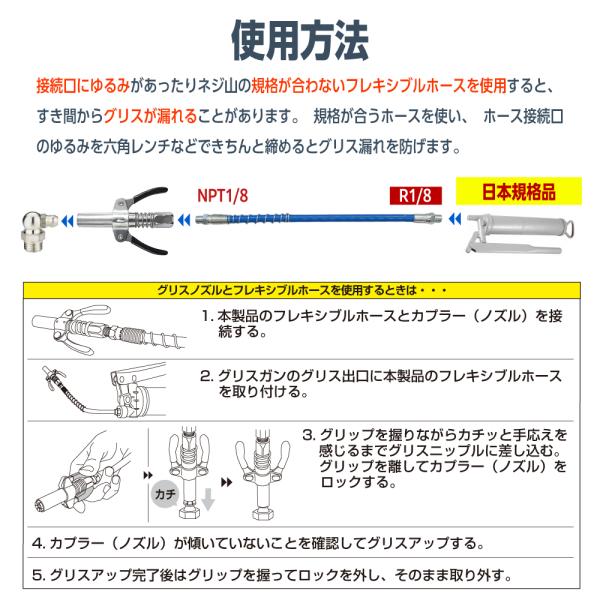 使用方法

接続口にゆるみがあったりネジ山の規格が合わないフレキシブルホースを使用すると、すき間からグリスが漏れることがあります。 規格が合うホースを使い、 ホース接続口のゆるみを六角レンチなどできちんと締めるとグリス漏れを防げます。

NPT1/8

R1/8

日本規格品

グリスノズルとフレキシブルホースを使用するときは・・・

1. 本製品のフレキシブルホースとカプラー（ノズル）を接続する。

2. グリスガンのグリス出口に本製品のフレキシブルホースを取り付ける。

カチ

3. グリップを握りながらカチッと手応えを感じるまでグリスニップルに差し込む。グリップを離してカプラー（ノズル）をロックする。

4. カプラー（ノズル）が傾いていないことを確認してグリスアップする。

5. グリスアップ完了後はグリップを握ってロックを外し、そのまま取り外す。