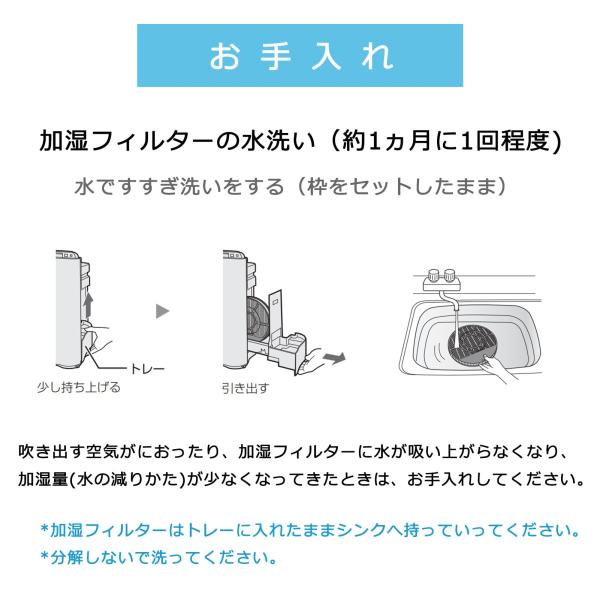 お手入れ

加湿フィルターの水洗い（約1ヵ月に1回程度)

水ですすぎ洗いをする（枠をセットしたまま）

トレー

少し持ち上げる

引き出す

吹き出す空気がにおったり、加湿フィルターに水が吸い上がらなくなり、加湿量(水の減りかた)が少なくなってきたときは、お手入れしてください。

*加湿フィルターはトレーに入れたままシンクへ持っていってください。
*分解しないで洗ってください。