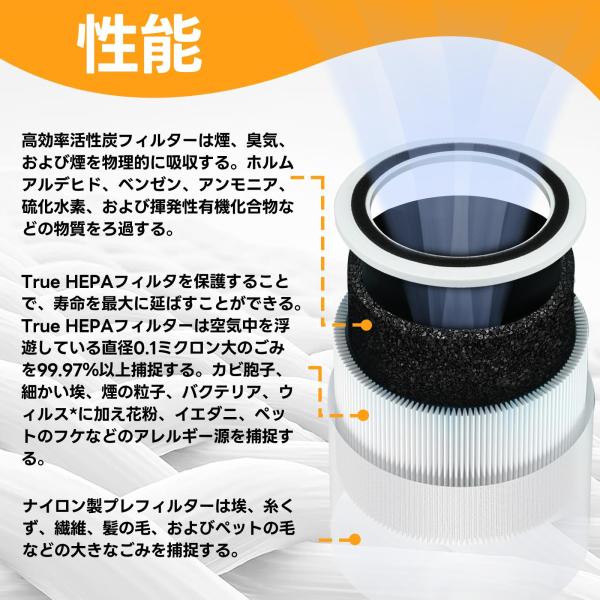 性能

高効率活性炭フィルターは煙、臭気、および煙を物理的に吸収する。ホルムアルデヒド、ベンゼン、アンモニア、硫化水素、および揮発性有機化合物などの物質をろ過する。

True HEPAフィルタを保護することで、寿命を最大に延ばすことができる。True HEPAフィルターは空気中を浮遊している直径0.1ミクロン大のごみを99.97%以上捕捉する。カビ胞子、細かい埃、煙の粒子、バクテリア、ウィルス*に加え花粉、イエダニ、ペットのフケなどのアレルギー源を捕捉する。

ナイロン製プレフィルターは埃、糸くず、繊維、髪の毛、およびペットの毛などの大きなごみを捕捉する。