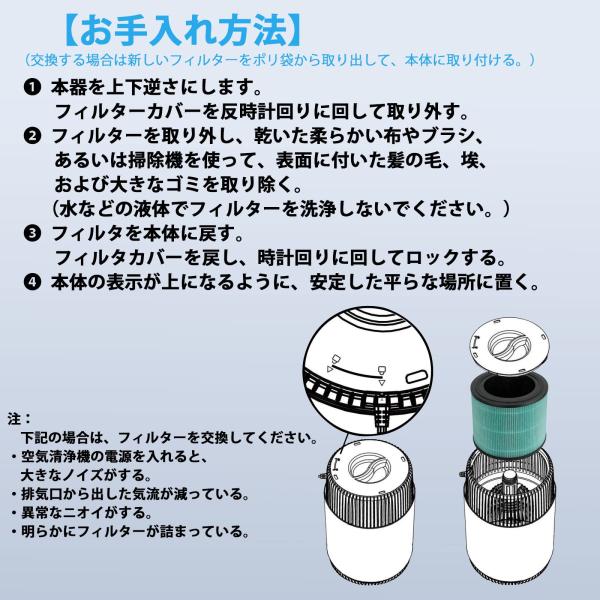 【お手入れ方法】
（交換する場合は新しいフィルターをポリ袋から取り出して、本体に取り付ける。）

❶ 本器を上下逆さにします。
フィルターカバーを反時計回りに回して取り外す。
❷ フィルターを取り外し、乾いた柔らかい布やブラシ、あるいは掃除機を使って、表面に付いた髪の毛、埃、および大きなゴミを取り除く。
（水などの液体でフィルターを洗浄しないでください。）
❸ フィルタを本体に戻す。
フィルタカバーを戻し、時計回りに回してロックする。
❹ 本体の表示が上になるように、安定した平らな場所に置く。

注：
下記の場合は、フィルターを交換してください。
・空気清浄機の電源を入れると、大きなノイズがする。
・排気口から出した気流が減っている。
・異常なニオイがする。
・明らかにフィルターが詰まっている。