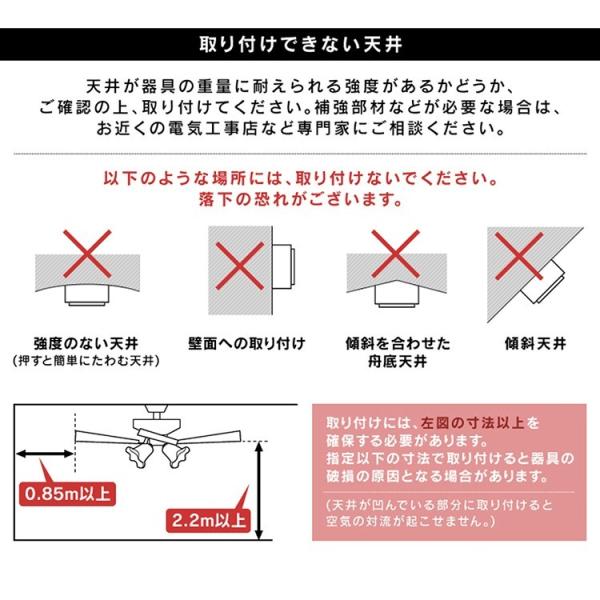 取り付けできない天井

天井が器具の重量に耐えられる強度があるかどうか、ご確認の上、取り付けてください。補強部材などが必要な場合は、お近くの電気工事店など専門家にご相談ください。

以下のような場所には、取り付けないでください。落下の恐れがございます。

強度のない天井
(押すと簡単にたわむ天井)

壁面への取り付け

傾斜を合わせた舟底天井

傾斜天井

0.85m以上

2.2m以上

取り付けには、左図の寸法以上を確保する必要があります。指定以下の寸法で取り付けると器具の破損の原因となる場合があります。

(天井が凹んでいる部分に取り付けると空気の対流が起こせません。)