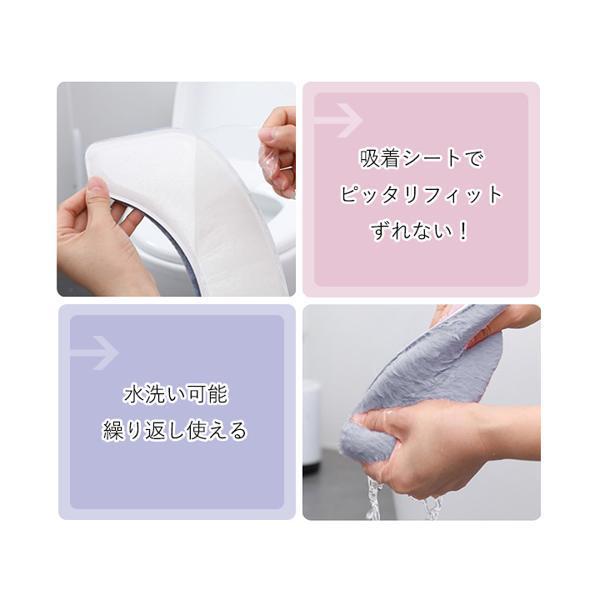 吸着シートで
ピッタリフィット
ずれない！

水洗い可能
繰り返し使える