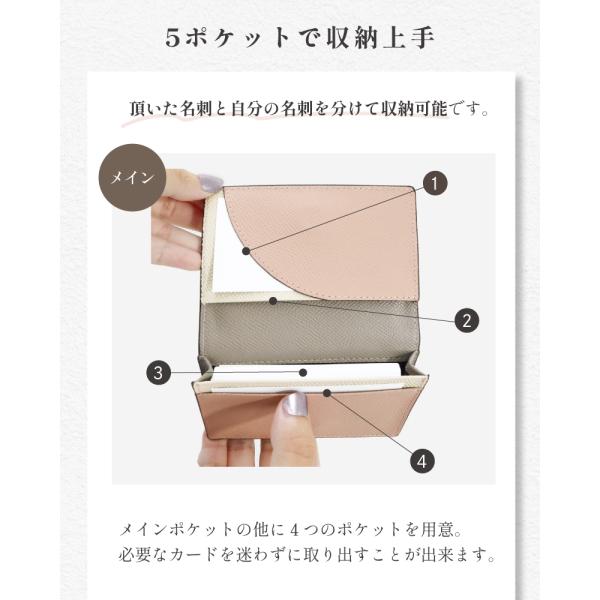 5ポケットで収納上手

頂いた名刺と自分の名刺を分けて収納可能です。

メイン

1

2

3

4

メインポケットの他に4つのポケットを用意。
必要なカードを迷わずに取り出すことが出来ます。