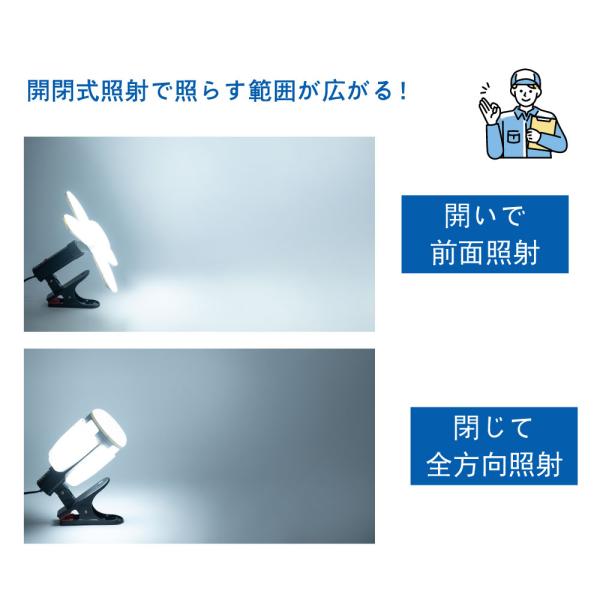 開閉式照射で照らす範囲が広がる！

開いで
前面照射

閉じて
全方向照射