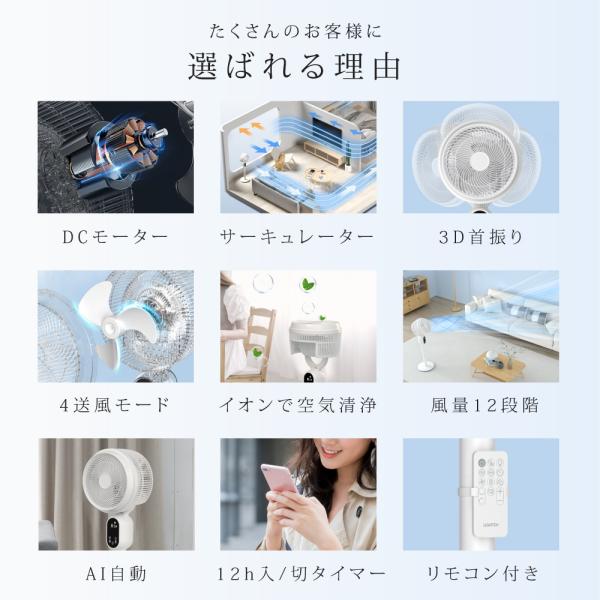 たくさんのお客様に
選ばれる理由

DCモーター

サーキュレーター

3D首振り

4送風モード

イオンで空気清浄

風量12段階

AI自動

12h入/切タイマー

リモコン付き