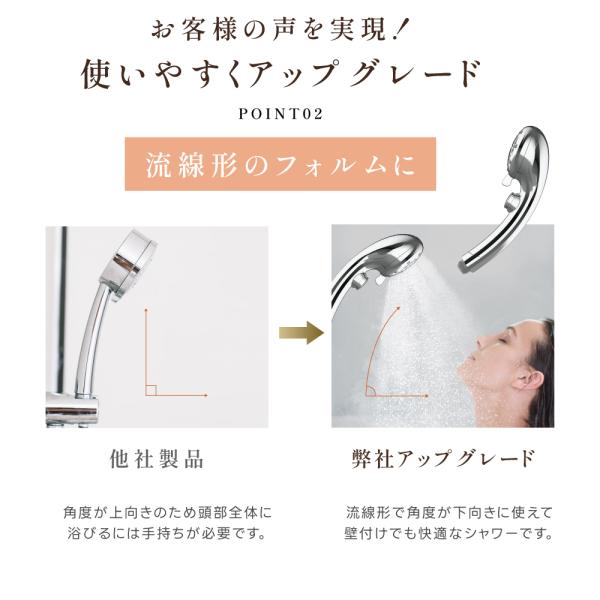 お客様の声を実現！
使いやすくアップグレード

POINT02

流線形のフォルムに

他社製品

角度が上向きのため頭部全体に浴びるには手持ちが必要です。

弊社アップグレード

流線形で角度が下向きに使えて壁付けでも快適なシャワーです。