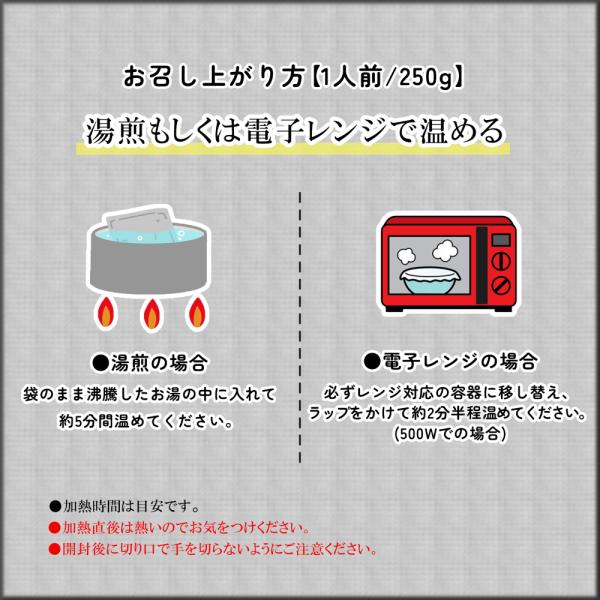 お召し上がり方【1人前/250g】

湯煎もしくは電子レンジで温める

●湯煎の場合
袋のまま沸騰したお湯の中に入れて約5分間温めてください。

●電子レンジの場合
必ずレンジ対応の容器に移し替え、ラップをかけて約2分半程温めてください。(500Wでの場合)

●加熱時間は目安です。
●加熱直後は熱いのでお気をつけください。
●開封後に切り口で手を切らないようにご注意ください。