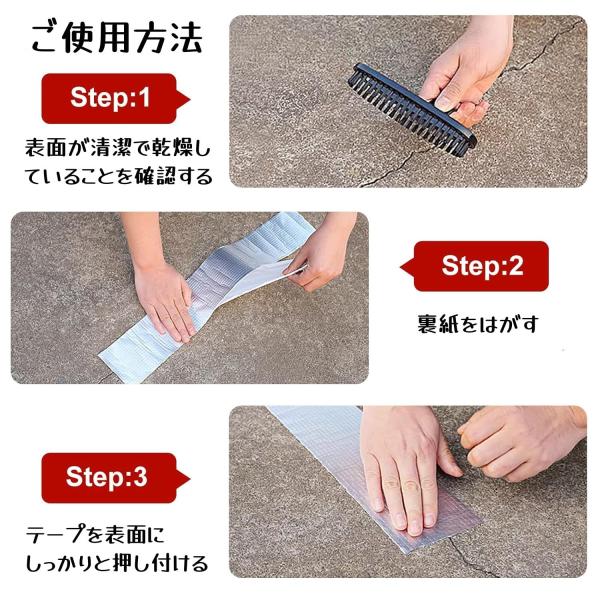 ご使用方法

Step:1

表面が清潔で乾燥していることを確認する

Step:2

裏紙をはがす

Step:3

テープを表面にしっかりと押し付ける