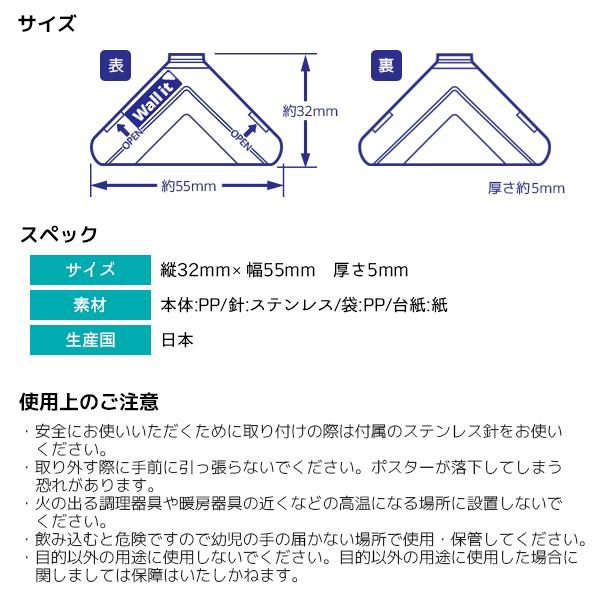 サイズ

表

Wall it

OPEN

OPEN

約32mm

約55mm

裏

厚さ約5mm

スペック

| サイズ | 縦32mm× 幅55mm　厚さ5mm |
|---|---|
| 素材 | 本体:PP/針:ステンレス/袋:PP/台紙:紙 |
| 生産国 | 日本 |

使用上のご注意

・安全にお使いいただくために取り付けの際は付属のステンレス針をお使いください。
・取り外す際に手前に引っ張らないでください。ポスターが落下してしまう恐れがあります。
・火の出る調理器具や暖房器具の近くなどの高温になる場所に設置しないでください。
・飲み込むと危険ですので幼児の手の届かない場所で使用・保管してください。
・目的以外の用途に使用しないでください。目的以外の用途に使用した場合に関しましては保障はいたしかねます。