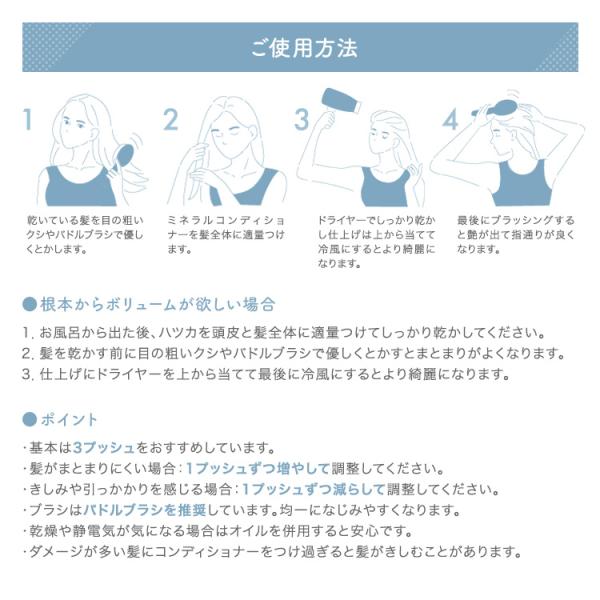 ご使用方法

1

乾いている髪を目の粗いクシやパドルブラシで優しくとかします。

2

ミネラルコンディショナーを髪全体に適量つけます。

3

ドライヤーでしっかり乾かし仕上げは上から当てて冷風にするとより綺麗になります。

4

最後にブラッシングすると艶が出て指通りが良くなります。

●根本からボリュームが欲しい場合

1. お風呂から出た後、ハツカを頭皮と髪全体に適量つけてしっかり乾かしてください。
2. 髪を乾かす前に目の粗いクシやパドルブラシで優しくとかすとまとまりがよくなります。
3. 仕上げにドライヤーを上から当てて最後に冷風にするとより綺麗になります。

●ポイント

・基本は3プッシュをおすすめしています。
・髪がまとまりにくい場合：1プッシュずつ増やして調整してください。
・きしみや引っかかりを感じる場合：1プッシュずつ減らして調整してください。
・ブラシはパドルブラシを推奨しています。均一になじみやすくなります。
・乾燥や静電気が気になる場合はオイルを併用すると安心です。
・ダメージが多い髪にコンディショナーをつけ過ぎると髪がきしむことがあります。