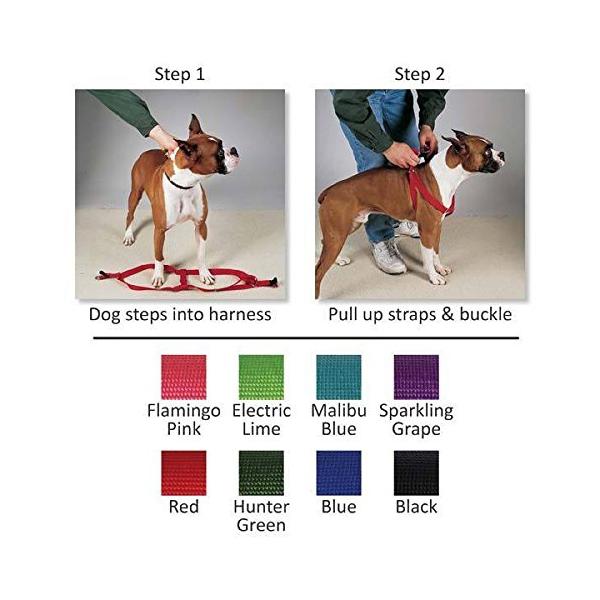 Step 1

Dog steps into harness

Step 2

Pull up straps & buckle

Flamingo Pink

Electric Lime

Malibu Blue

Sparkling Grape

Red

Hunter Green

Blue

Black