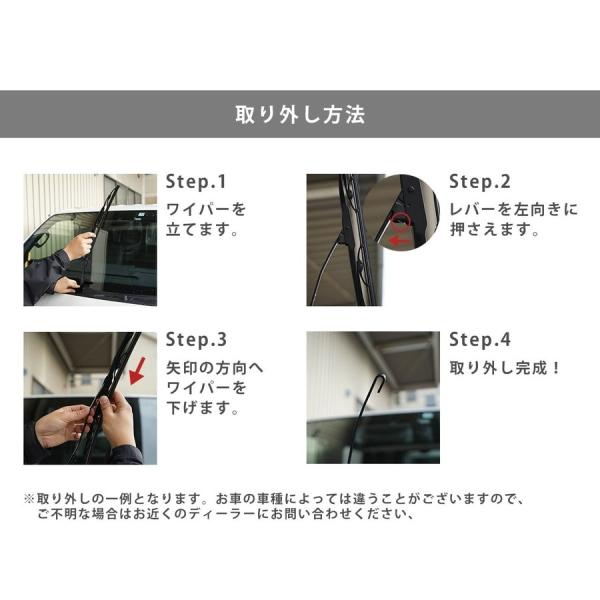 取り外し方法

Step.1
ワイパーを立てます。

Step.2
レバーを左向きに押さえます。

Step.3
矢印の方向へワイパーを下げます。

Step.4
取り外し完成！

※取り外しの一例となります。お車の車種によっては違うことがございますので、ご不明な場合はお近くのディーラーにお問い合わせください、