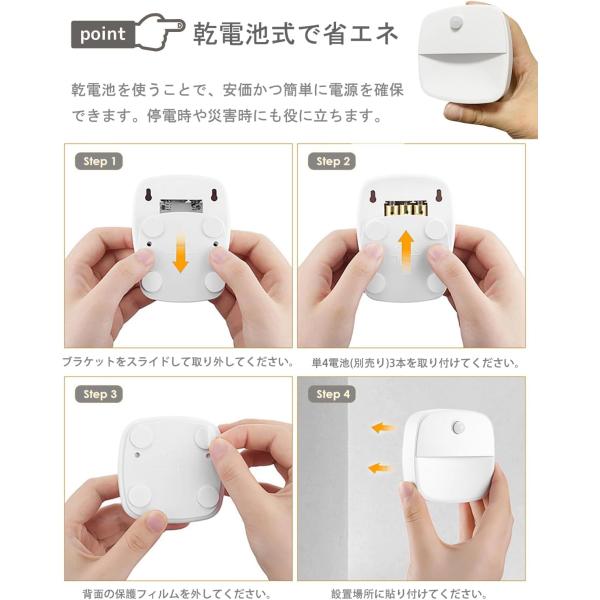 point 乾電池式で省エネ

乾電池を使うことで、安価かつ簡単に電源を確保できます。停電時や災害時にも役に立ちます。

Step 1

ブラケットをスライドして取り外してください。

Step 2

単4電池(別売り)3本を取り付けてください。

Step 3

背面の保護フィルムを外してください。

Step 4

設置場所に貼り付けてください。