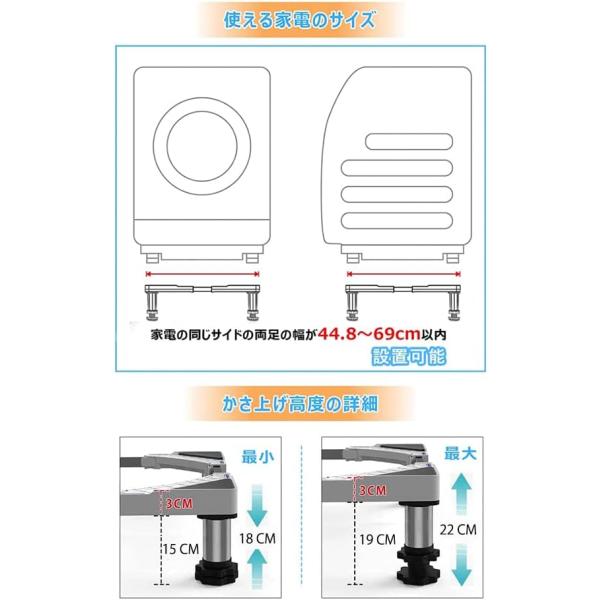 使える家電のサイズ

家電の同じサイドの両足の幅が44.8～69cm以内
設置可能

かさ上げ高度の詳細

最小
3CM
15 CM
18 CM

最大
3CM
19 CM
22 CM