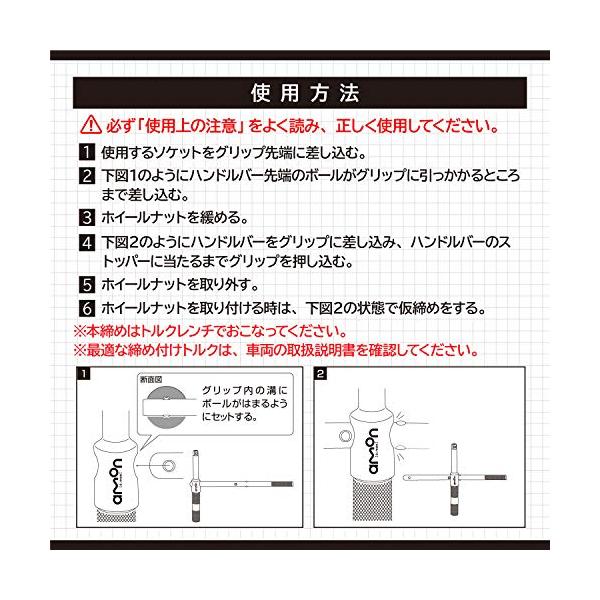 使用方法

必ず「使用上の注意」をよく読み、正しく使用してください。

1 使用するソケットをグリップ先端に差し込む。

2 下図1のようにハンドルバー先端のボールがグリップに引っかかるところまで差し込む。

3 ホイールナットを緩める。

4 下図2のようにハンドルバーをグリップに差し込み、ハンドルバーのストッパーに当たるまでグリップを押し込む。

5 ホイールナットを取り外す。

6 ホイールナットを取り付ける時は、下図2の状態で仮締めをする。

※本締めはトルクレンチでおこなってください。
※最適な締め付けトルクは、車両の取扱説明書を確認してください。

1

断面図

グリップ内の溝にボールがはまるようにセットする。

amon

2

amon