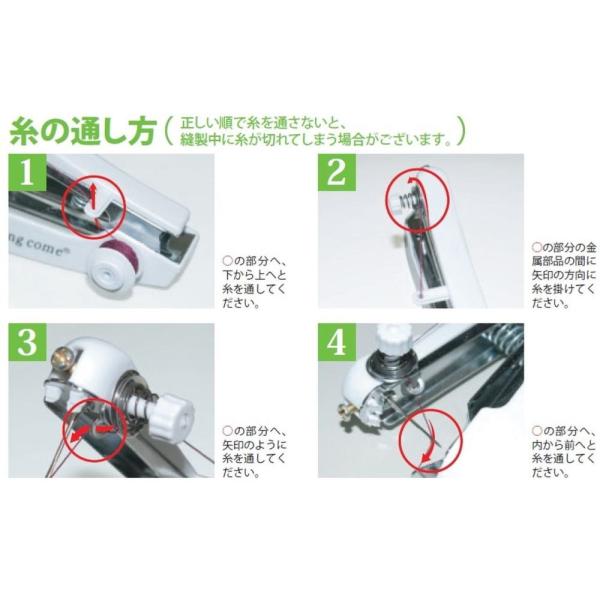 糸の通し方（正しい順で糸を通さないと、縫製中に糸が切れてしまう場合がございます。）

1

ng come®

○の部分へ、下から上へと糸を通してください。

2

○の部分の金属部品の間に矢印の方向に糸を掛けてください。

3

○の部分へ、矢印のように糸を通してください。

4

○の部分へ、内から前へと糸を通してください。