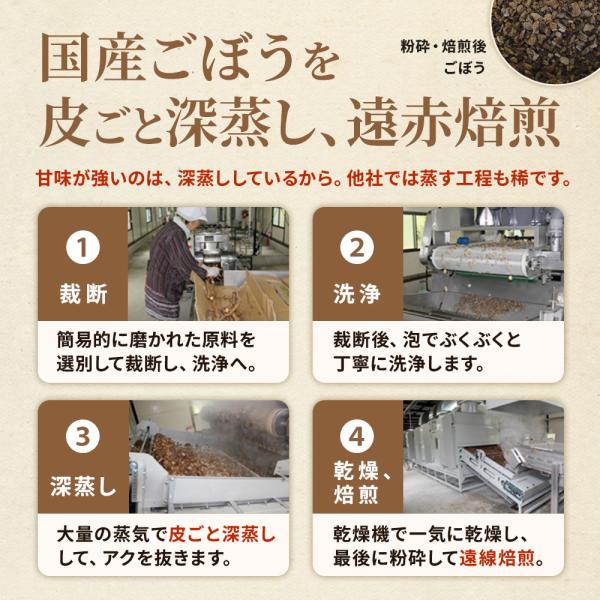 国産ごぼうを
皮ごと深蒸し、遠赤焙煎

粉砕・焙煎後
ごぼう

甘味が強いのは、深蒸ししているから。他社では蒸す工程も稀です。

1
裁断
簡易的に磨かれた原料を選別して裁断し、洗浄へ。

2
洗浄
裁断後、泡でぶくぶくと丁寧に洗浄します。

3
深蒸し
大量の蒸気で皮ごと深蒸しして、アクを抜きます。

4
乾燥、焙煎
乾燥機で一気に乾燥し、最後に粉砕して遠線焙煎。