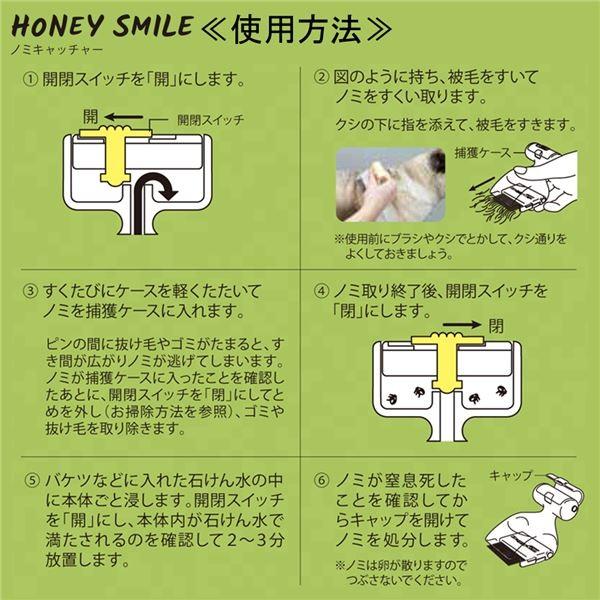 HONEY SMILE ≪使用方法≫
ノミキャッチャー

① 開閉スイッチを「開」にします。

開
開閉スイッチ

② 図のように持ち、被毛をすいてノミをすくい取ります。

クシの下に指を添えて、被毛をすきます。

捕獲ケース

※使用前にブラシやクシでとかして、クシ通りをよくしておきましょう。

③ すくたびにケースを軽くたたいてノミを捕獲ケースに入れます。

ピンの間に抜け毛やゴミがたまると、すき間が広がりノミが逃げてしまいます。ノミが捕獲ケースに入ったことを確認したあとに、開閉スイッチを「閉」にしてとめを外し（お掃除方法を参照）、ゴミや抜け毛を取り除きます。

④ ノミ取り終了後、開閉スイッチを「閉」にします。

閉

⑤ バケツなどに入れた石けん水の中に本体ごと浸します。開閉スイッチを「開」にし、本体内が石けん水で満たされるのを確認して２～３分放置します。

⑥ ノミが窒息死したことを確認してからキャップを開けてノミを処分します。

キャップ

※ノミは卵が散りますのでつぶさないでください。