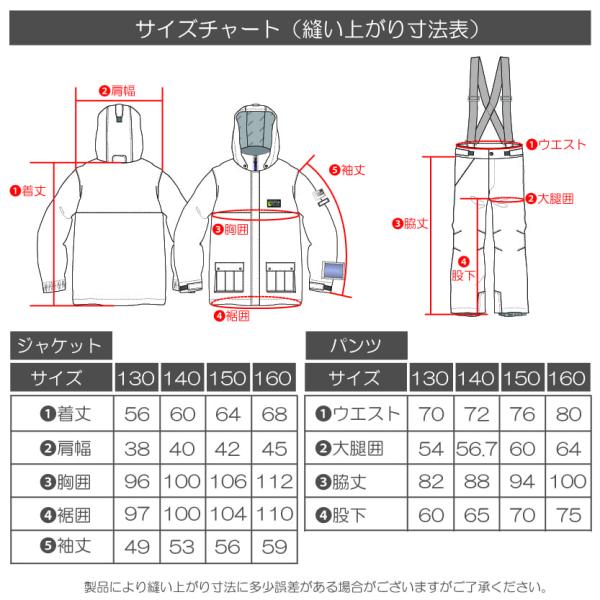 サイズチャート（縫い上がり寸法表）

❷肩幅
❶着丈
❺袖丈
❸胸囲
❹裾囲
❶ウエスト
❷大腿囲
❸脇丈
❹股下

ジャケット

| サイズ | 130 | 140 | 150 | 160 |
|---|---|---|---|---|
| ❶着丈 | 56 | 60 | 64 | 68 |
| ❷肩幅 | 38 | 40 | 42 | 45 |
| ❸胸囲 | 96 | 100 | 106 | 112 |
| ❹裾囲 | 97 | 100 | 104 | 110 |
| ❺袖丈 | 49 | 53 | 56 | 59 |

パンツ

| サイズ | 130 | 140 | 150 | 160 |
|---|---|---|---|---|
| ❶ウエスト | 70 | 72 | 76 | 80 |
| ❷大腿囲 | 54 | 56.7 | 60 | 64 |
| ❸脇丈 | 82 | 88 | 94 | 100 |
| ❹股下 | 60 | 65 | 70 | 75 |

製品により縫い上がり寸法に多少誤差がある場合がございますがご了承ください。