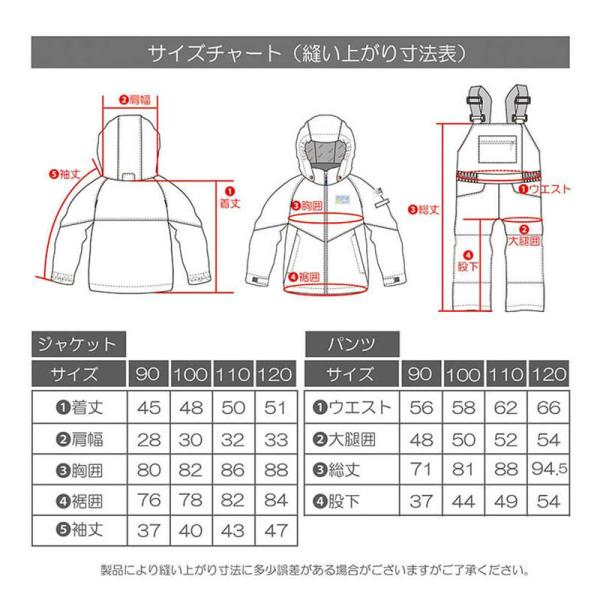 サイズチャート（縫い上がり寸法表）

❷肩幅
❺袖丈
❶着丈
❸胸囲
❹裾囲
❸総丈
❶ウエスト
❷大腿囲
❹股下

ジャケット

| サイズ | 90 | 100 | 110 | 120 |
|---|---|---|---|---|
| ❶着丈 | 45 | 48 | 50 | 51 |
| ❷肩幅 | 28 | 30 | 32 | 33 |
| ❸胸囲 | 80 | 82 | 86 | 88 |
| ❹裾囲 | 76 | 78 | 82 | 84 |
| ❺袖丈 | 37 | 40 | 43 | 47 |

パンツ

| サイズ | 90 | 100 | 110 | 120 |
|---|---|---|---|---|
| ❶ウエスト | 56 | 58 | 62 | 66 |
| ❷大腿囲 | 48 | 50 | 52 | 54 |
| ❸総丈 | 71 | 81 | 88 | 94.5 |
| ❹股下 | 37 | 44 | 49 | 54 |

製品により縫い上がり寸法に多少誤差がある場合がございますがご了承ください。